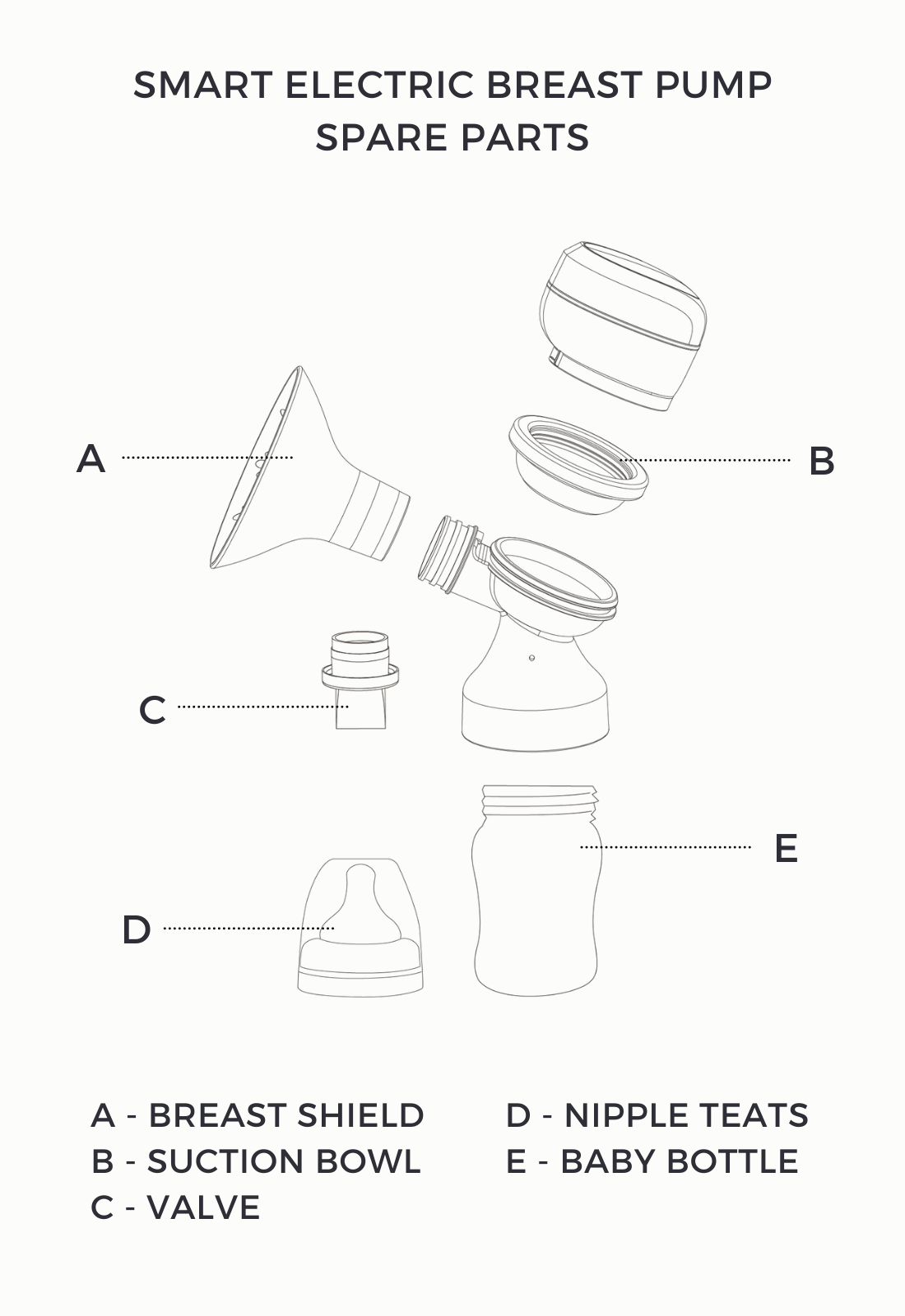 SMART ELECTRIC BREAST PUMP
SPARE PARTS

A

B

C

E

D

A - BREAST SHIELD
B - SUCTION BOWL
C - VALVE

D - NIPPLE TEATS
E - BABY BOTTLE